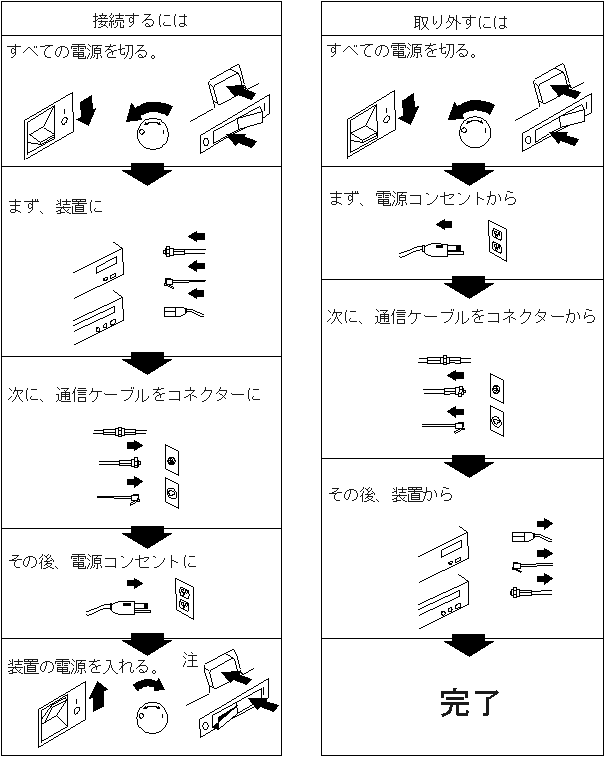 接続するには

すべての電源を切る。

まず、装置に

次に、通信ケーブルをコネクターに

その後、電源コンセントに

装置の電源を入れる。

注

取り外すには

すべての電源を切る。

まず、電源コンセントから

次に、通信ケーブルをコネクターから

その後、装置から

完了